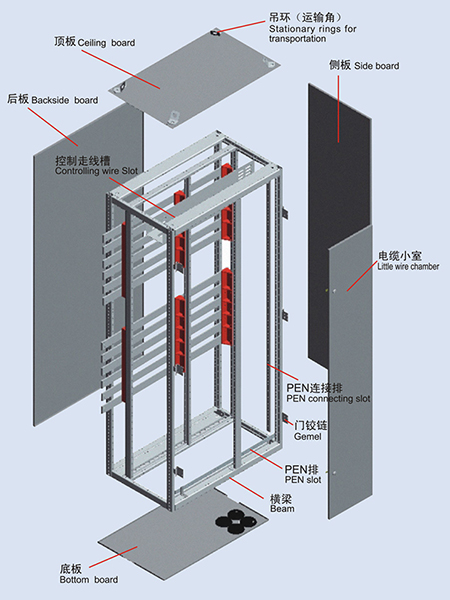 吊环（运输角）
Stationary rings for transportation

顶板 Ceiling board

侧板 Side board

后板 Backside board

控制走线槽
Controlling wire Slot

电缆小室
Little wire chamber

PEN连接排
PEN connecting slot

门铰链
Gemel

PEN排
PEN slot

横梁
Beam

底板
Bottom board